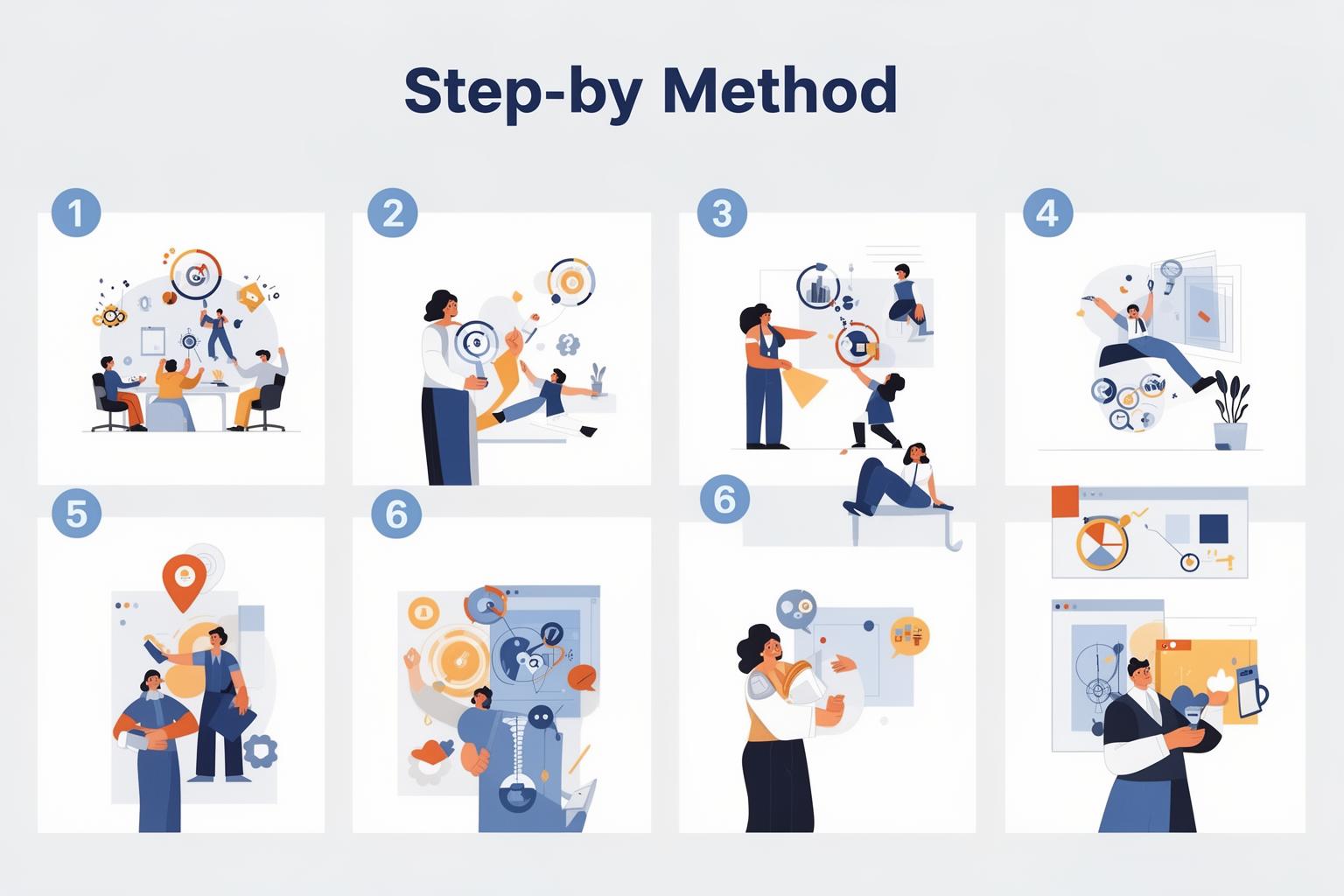 Step-by Method

1

2

3

4

5

6

6